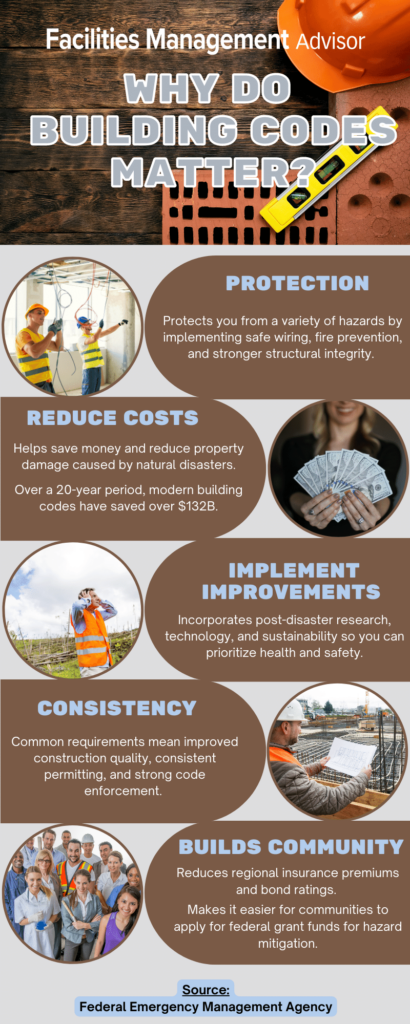 Facilities Management Advisor

WHY DO BUILDING CODES MATTER?

PROTECTION

Protects you from a variety of hazards by implementing safe wiring, fire prevention, and stronger structural integrity.

REDUCE COSTS

Helps save money and reduce property damage caused by natural disasters.

Over a 20-year period, modern building codes have saved over $132B.

IMPLEMENT IMPROVEMENTS

Incorporates post-disaster research, technology, and sustainability so you can prioritize health and safety.

CONSISTENCY

Common requirements mean improved construction quality, consistent permitting, and strong code enforcement.

BUILDS COMMUNITY

Reduces regional insurance premiums and bond ratings.

Makes it easier for communities to apply for federal grant funds for hazard mitigation.

Source:
Federal Emergency Management Agency