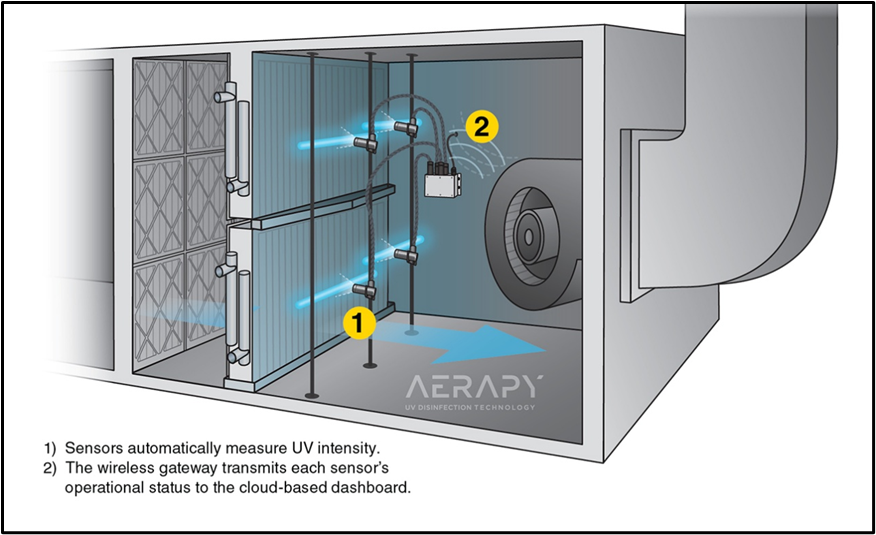 2

1

AERAPY
UV DISINFECTION TECHNOLOGY

1) Sensors automatically measure UV intensity.
2) The wireless gateway transmits each sensor's operational status to the cloud-based dashboard.